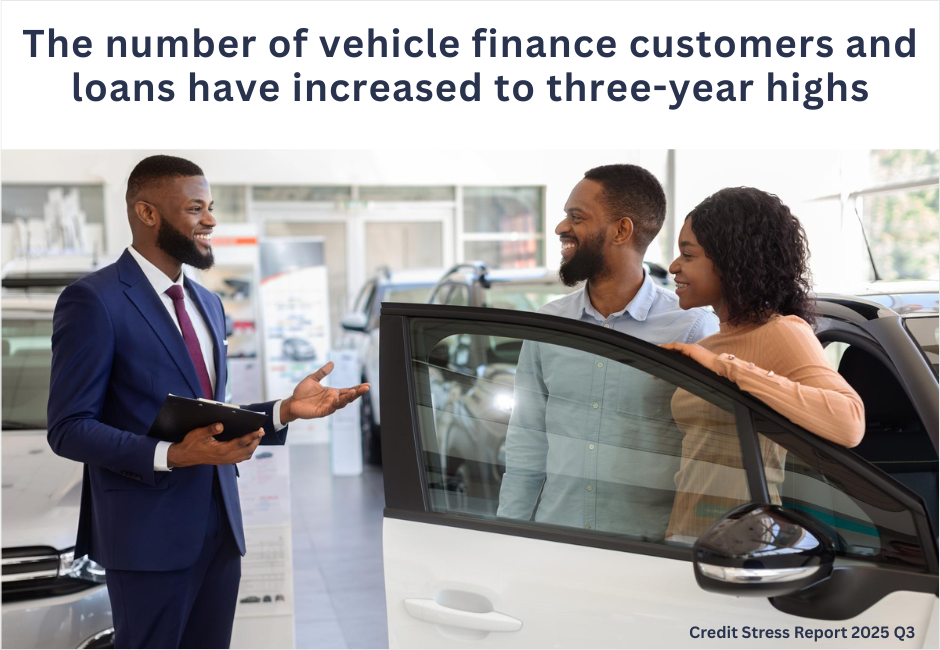 The number of vehicle finance customers and loans have increased to three-year highs

Credit Stress Report 2025 Q3