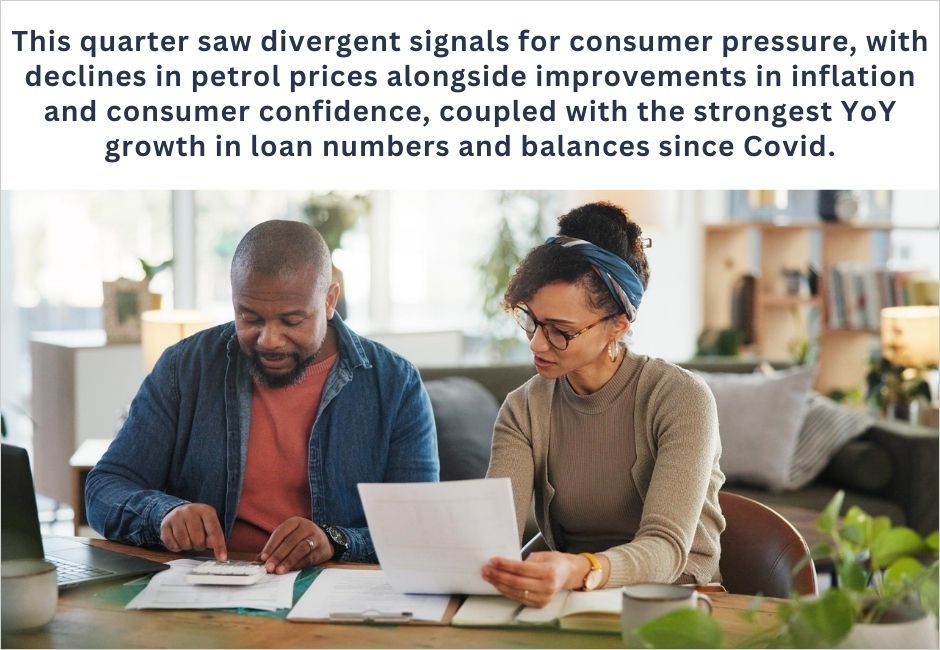 This quarter saw divergent signals for consumer pressure, with declines in petrol prices alongside improvements in inflation and consumer confidence, coupled with the strongest YoY growth in loan numbers and balances since Covid.