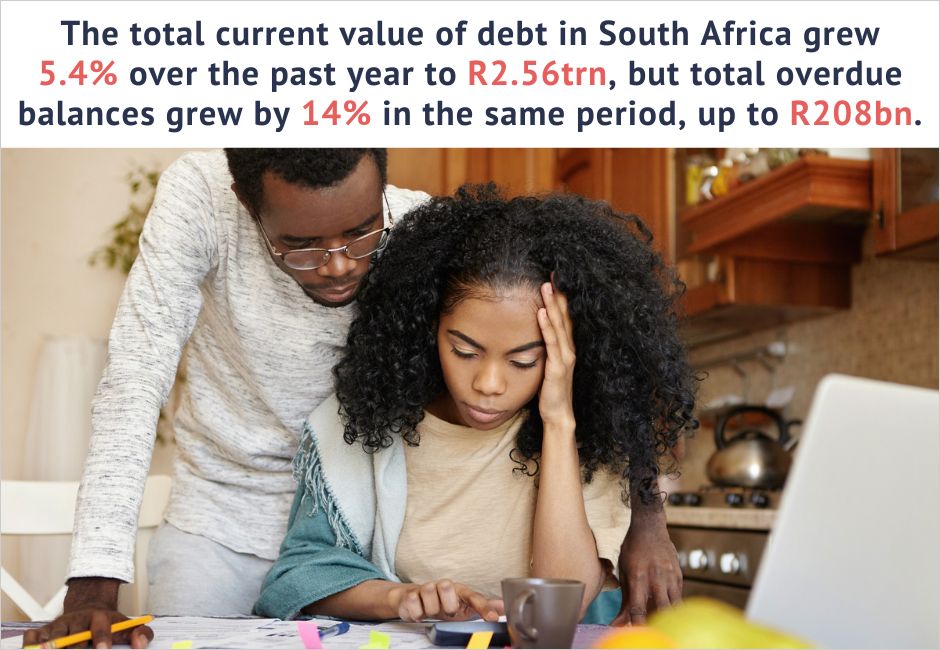 The total current value of debt in South Africa grew 5.4% over the past year to R2.56trn, but total overdue balances grew by 14% in the same period, up to R208bn.