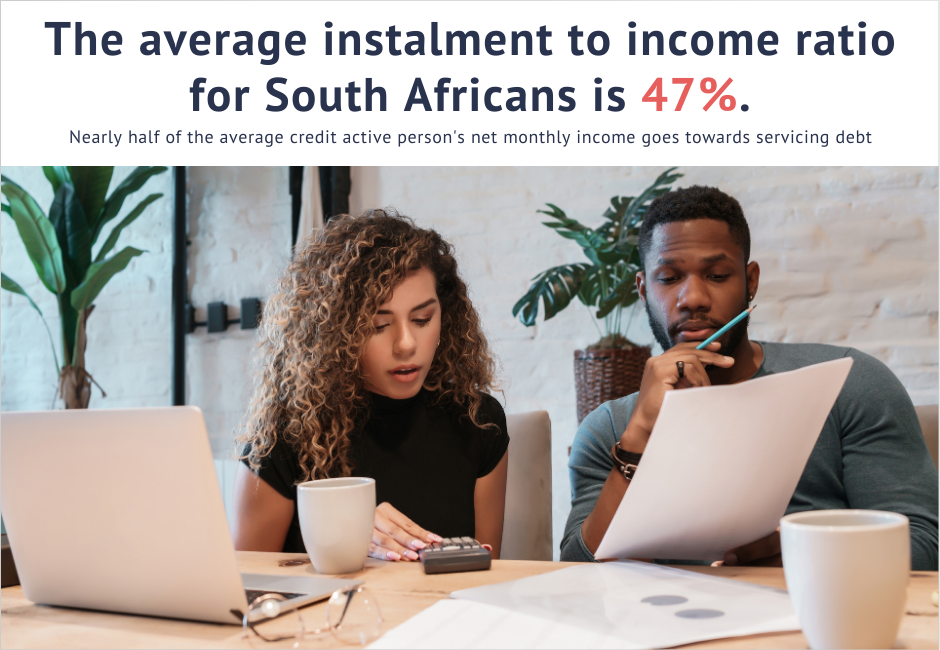 The average instalment to income ratio for South Africans is 47%.

Nearly half of the average credit active person's net monthly income goes towards servicing debt