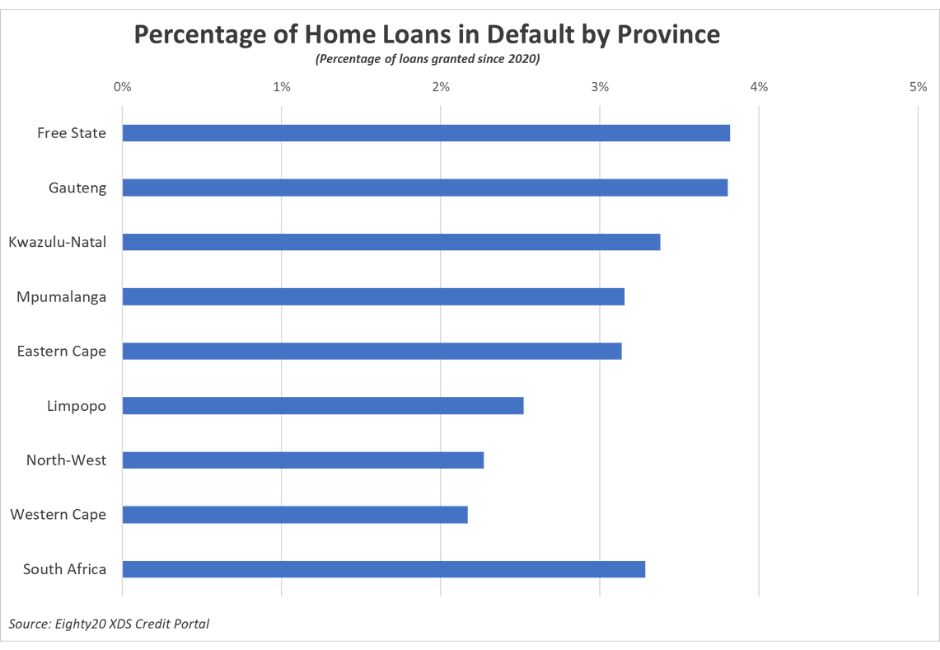 Percentage of Home Loans in Default by Province
(Percentage of loans granted since 2020)

0% 1% 2% 3% 4% 5%

Free State
Gauteng
Kwazulu-Natal
Mpumalanga
Eastern Cape
Limpopo
North-West
Western Cape
South Africa

Source: Eighty20 XDS Credit Portal