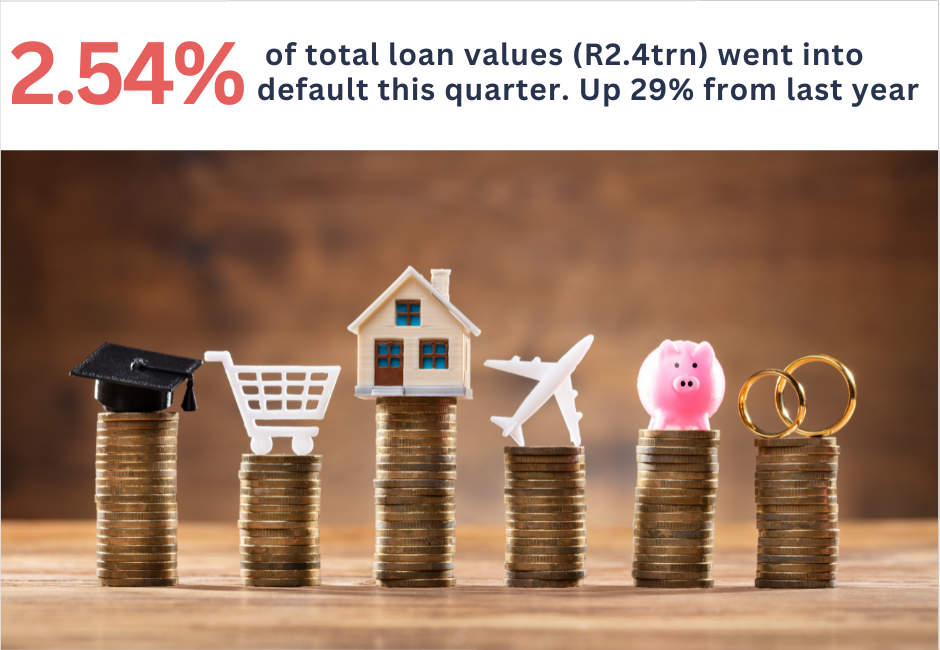 2.54% of total loan values (R2.4trn) went into default this quarter. Up 29% from last year