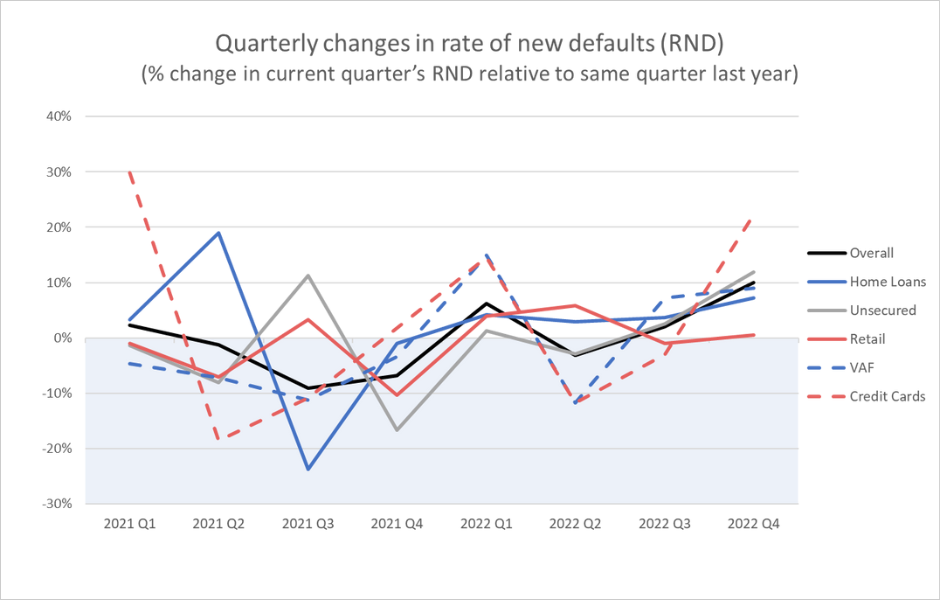 Quarterly changes in rate of new defaults (RND)
(% change in current quarter's RND relative to same quarter last year)

40%
30%
20%
10%
0%
-10%
-20%
-30%

2021 Q1
2021 Q2
2021 Q3
2021 Q4
2022 Q1
2022 Q2
2022 Q3
2022 Q4

Overall
Home Loans
Unsecured
Retail
VAF
Credit Cards