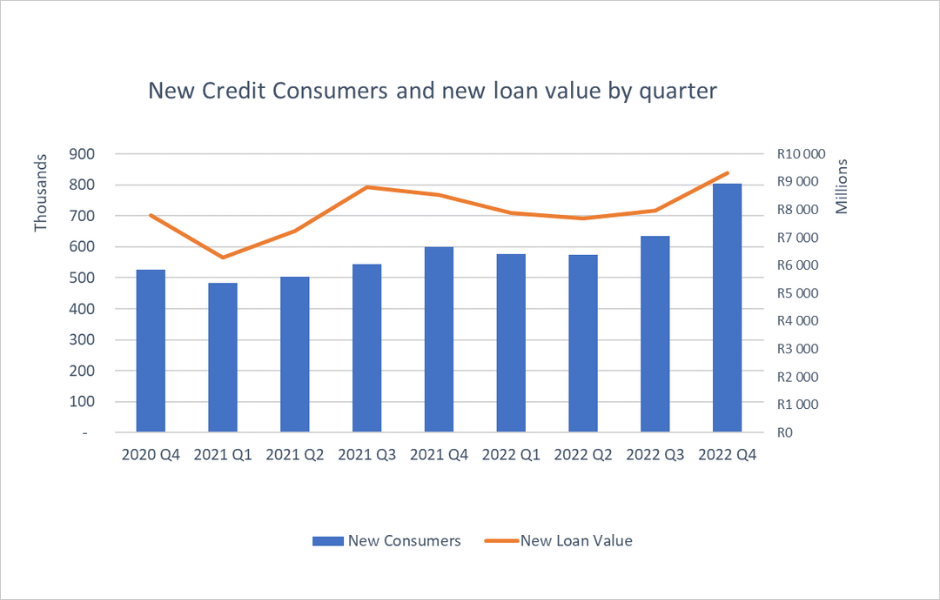 New Credit Consumers and new loan value by quarter

Thousands

900
800
700
600
500
400
300
200
100
-

Millions

R10 000
R9 000
R8 000
R7 000
R6 000
R5 000
R4 000
R3 000
R2 000
R1 000
R0

2020 Q4 2021 Q1 2021 Q2 2021 Q3 2021 Q4 2022 Q1 2022 Q2 2022 Q3 2022 Q4

New Consumers New Loan Value