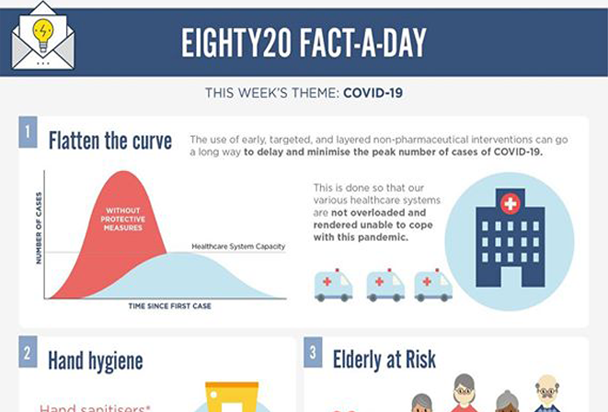 EIGHTY20 FACT-A-DAY

THIS WEEK'S THEME: COVID-19

1

Flatten the curve

The use of early, targeted, and layered non-pharmaceutical interventions can go a long way to delay and minimise the peak number of cases of COVID-19.

NUMBER OF CASES

WITHOUT PROTECTIVE MEASURES

Healthcare System Capacity

TIME SINCE FIRST CASE

This is done so that our various healthcare systems are not overloaded and rendered unable to cope with this pandemic.

2

Hand hygiene

Hand sanitisers*

3

Elderly at Risk