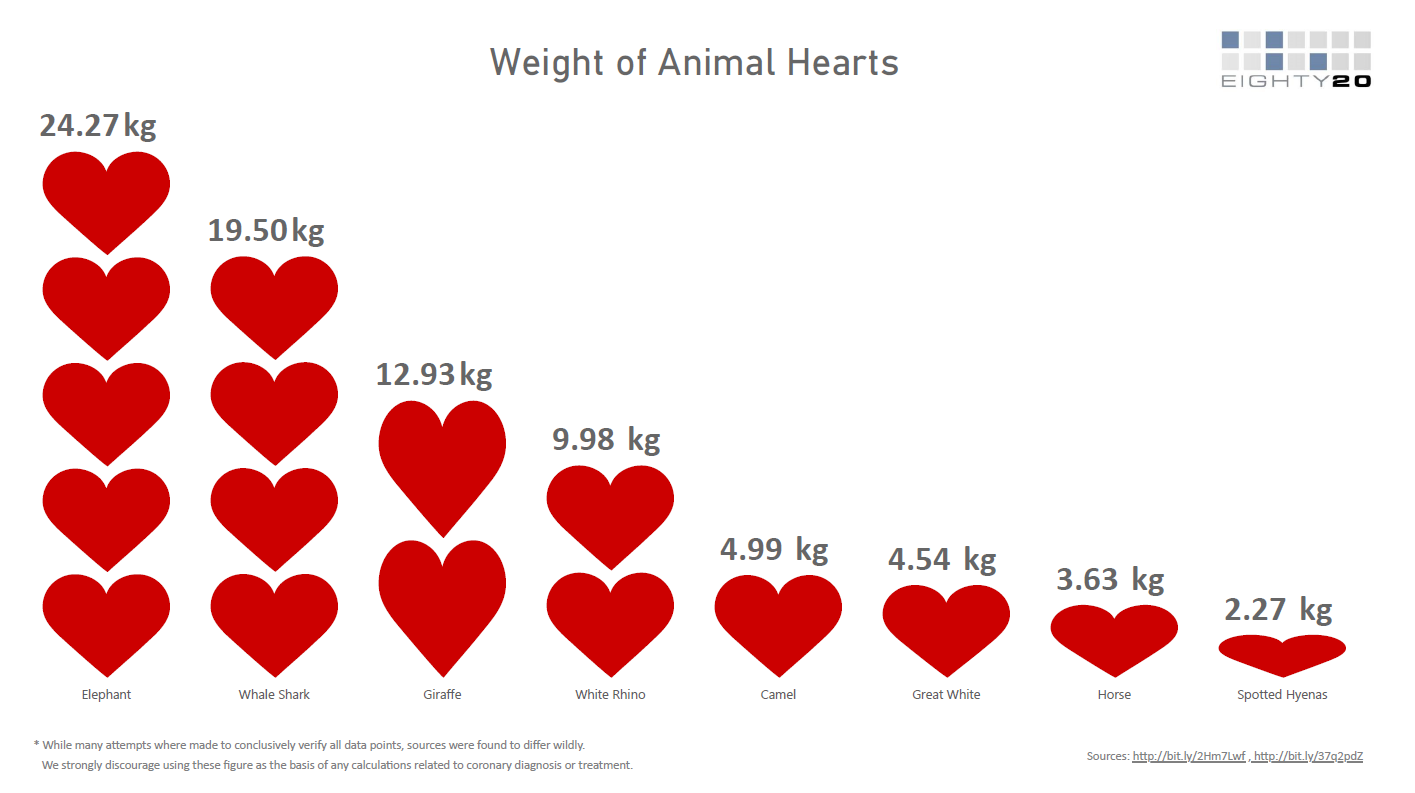 Weight of Animal Hearts

EIGHTY20

24.27 kg
19.50 kg
12.93 kg
9.98 kg
4.99 kg
4.54 kg
3.63 kg
2.27 kg

Elephant
Whale Shark
Giraffe
White Rhino
Camel
Great White
Horse
Spotted Hyenas

* While many attempts where made to conclusively verify all data points, sources were found to differ wildly.
We strongly discourage using these figure as the basis of any calculations related to coronary diagnosis or treatment.

Sources: http://bit.ly/2Hm7Lwf , http://bit.ly/37q2pdZ