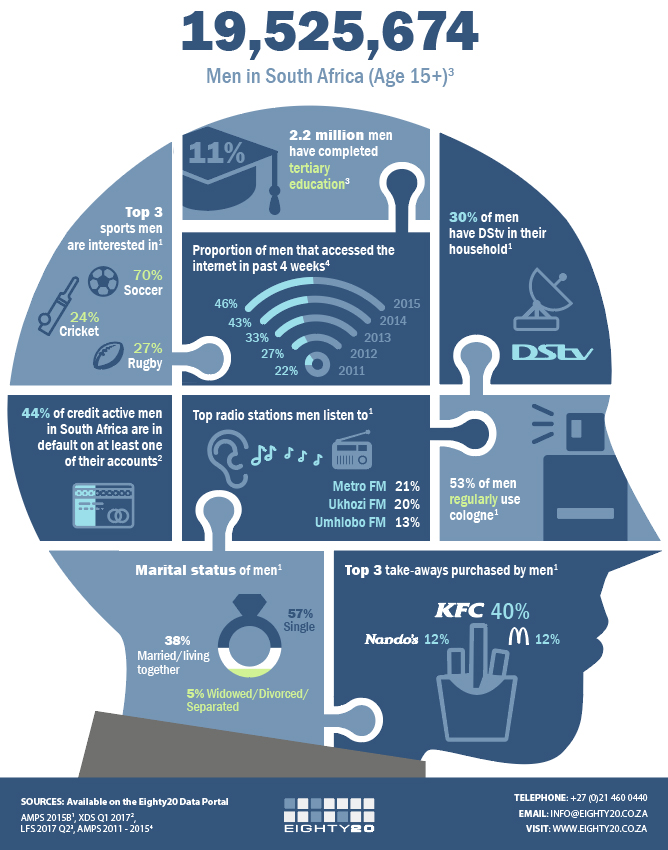 19,525,674

Men in South Africa (Age 15+)$^3$

11%

2.2 million men have completed tertiary education$^3$

Top 3 sports men are interested in$^1$

70% Soccer

24% Cricket

27% Rugby

Proportion of men that accessed the internet in past 4 weeks$^4$

46% 2015
43% 2014
33% 2013
27% 2012
22% 2011

30% of men have DStv in their household$^1$

DStv

44% of credit active men in South Africa are in default on at least one of their accounts$^2$

Top radio stations men listen to$^1$

Metro FM 21%
Ukhozi FM 20%
Umhlobo FM 13%

53% of men regularly use cologne$^1$

Marital status of men$^1$

57% Single

38% Married/living together

5% Widowed/Divorced/Separated

Top 3 take-aways purchased by men$^1$

KFC 40%

Nando's 12%

12%

SOURCES: Available on the Eighty20 Data Portal
AMPS 2015B$^1$, XDS Q1 2017$^2$, LFS 2017 Q2$^3$, AMPS 2011 - 2015$^4$

EIGHTY20

TELEPHONE: +27 (0)21 460 0440
EMAIL: INFO@EIGHTY20.CO.ZA
VISIT: WWW.EIGHTY20.CO.ZA